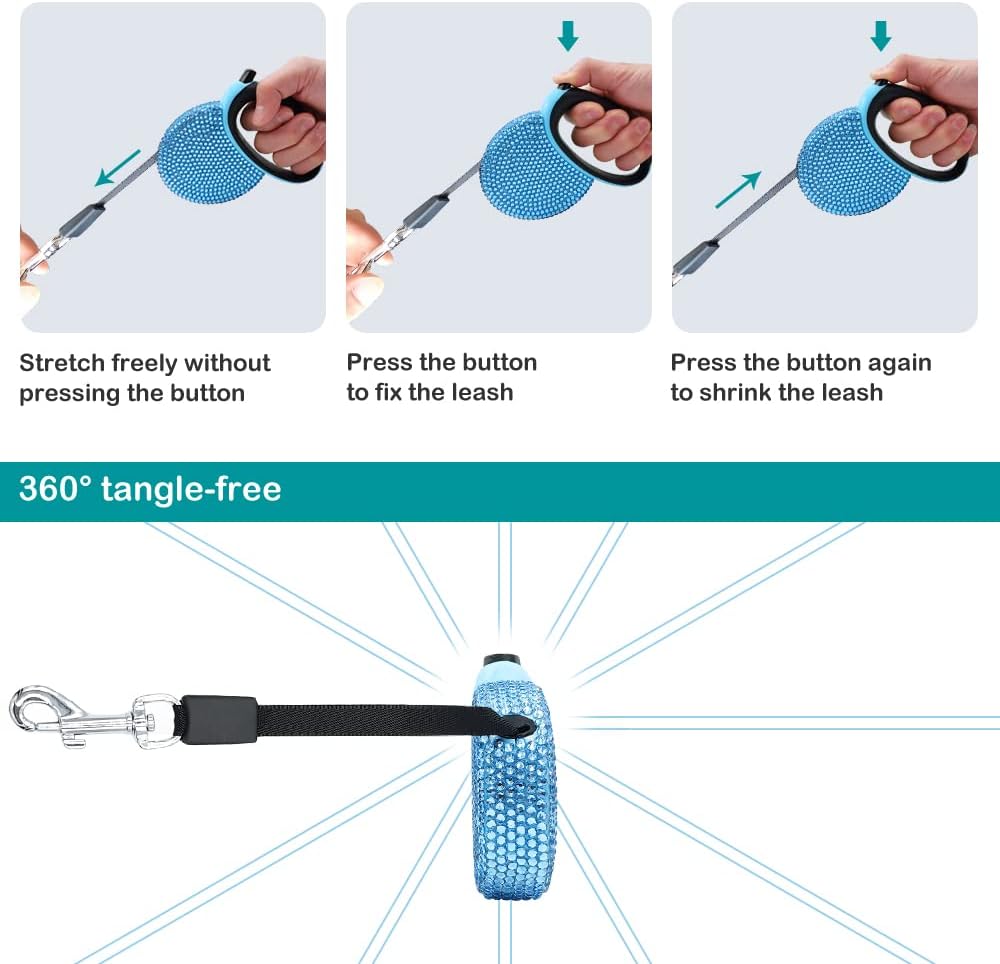 Stretch freely without pressing the button

Press the button to fix the leash

Press the button again to shrink the leash

360° tangle-free