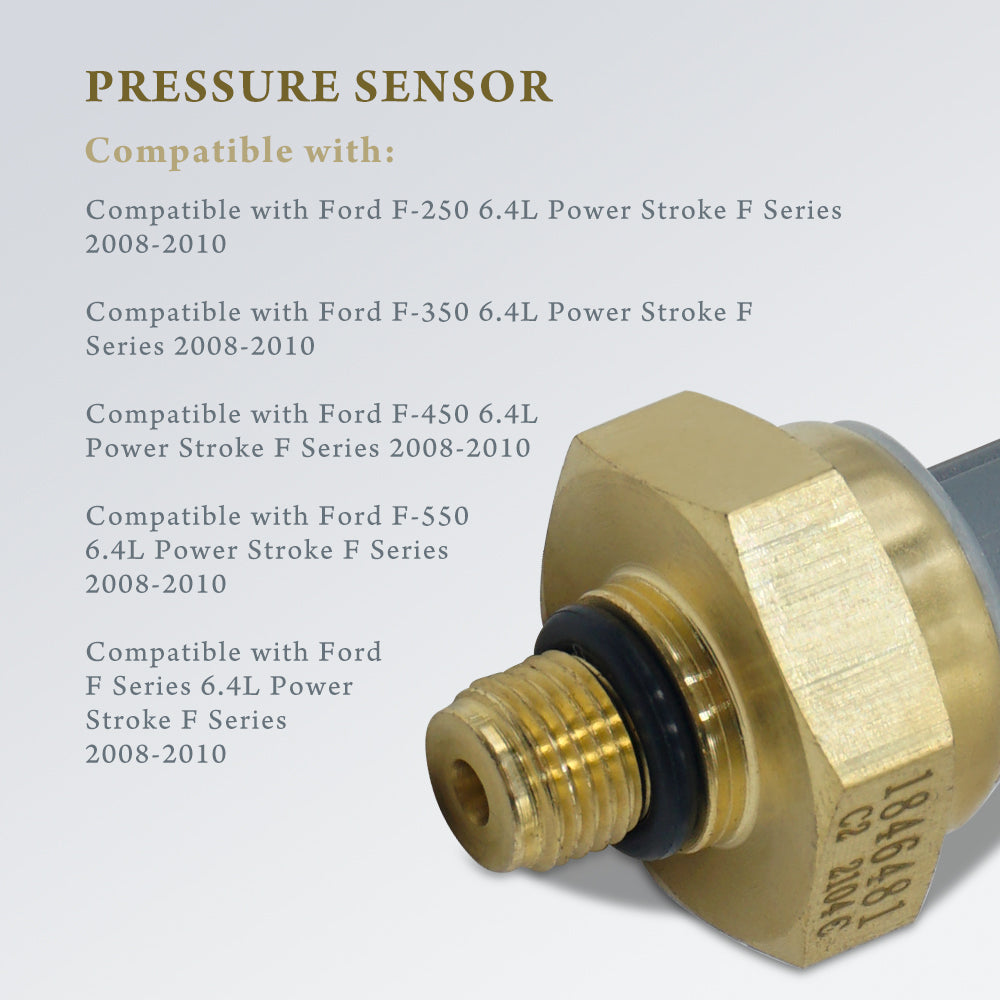 PRESSURE SENSOR

Compatible with:

Compatible with Ford F-250 6.4L Power Stroke F Series 2008-2010

Compatible with Ford F-350 6.4L Power Stroke F Series 2008-2010

Compatible with Ford F-450 6.4L Power Stroke F Series 2008-2010

Compatible with Ford F-550 6.4L Power Stroke F Series 2008-2010

Compatible with Ford F Series 6.4L Power Stroke F Series 2008-2010

1846481
C2
21046