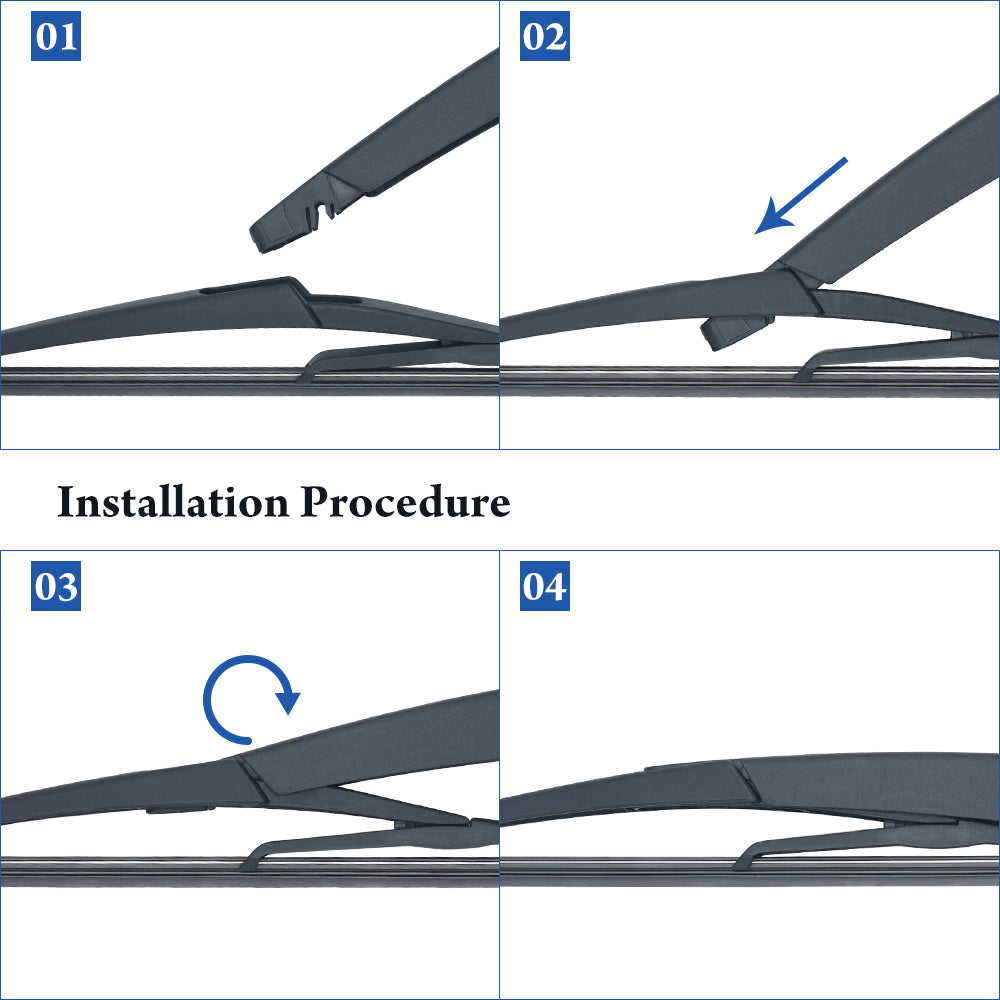 01

02

Installation Procedure

03

04