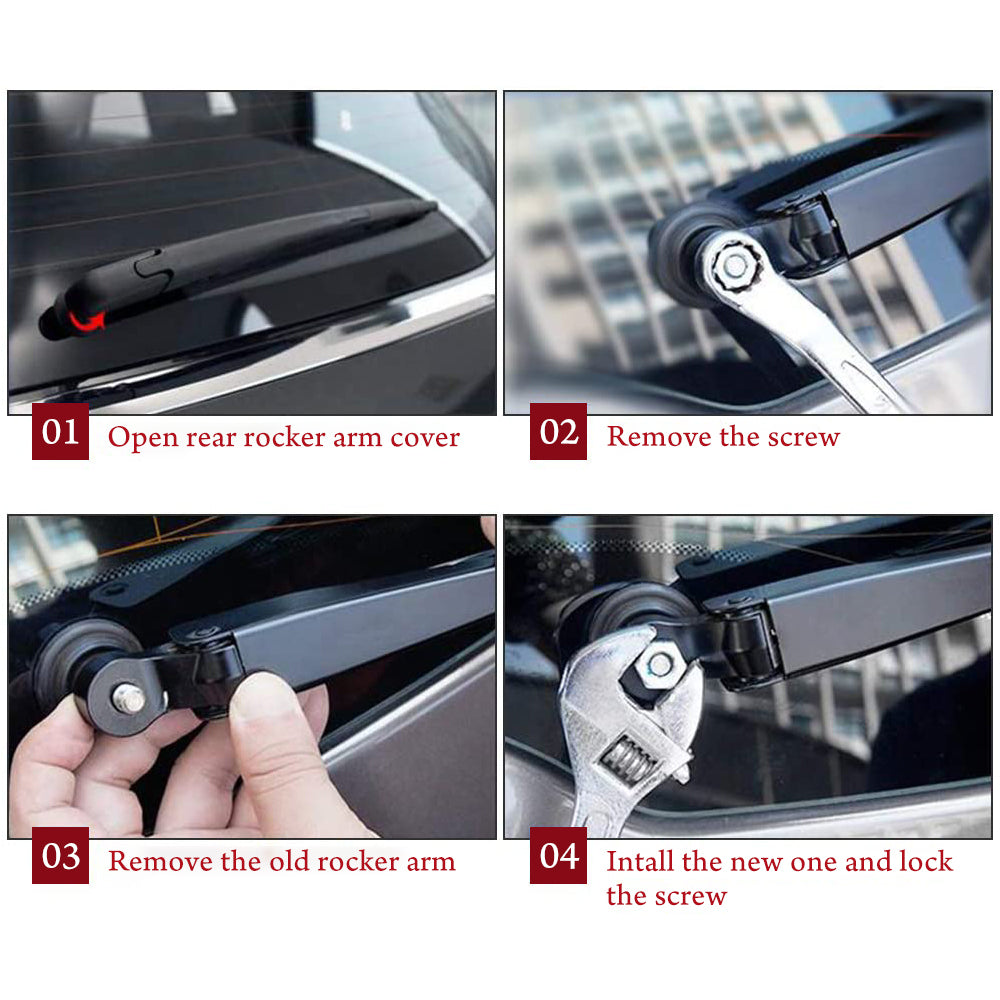 01 Open rear rocker arm cover

02 Remove the screw

03 Remove the old rocker arm

04 Intall the new one and lock the screw